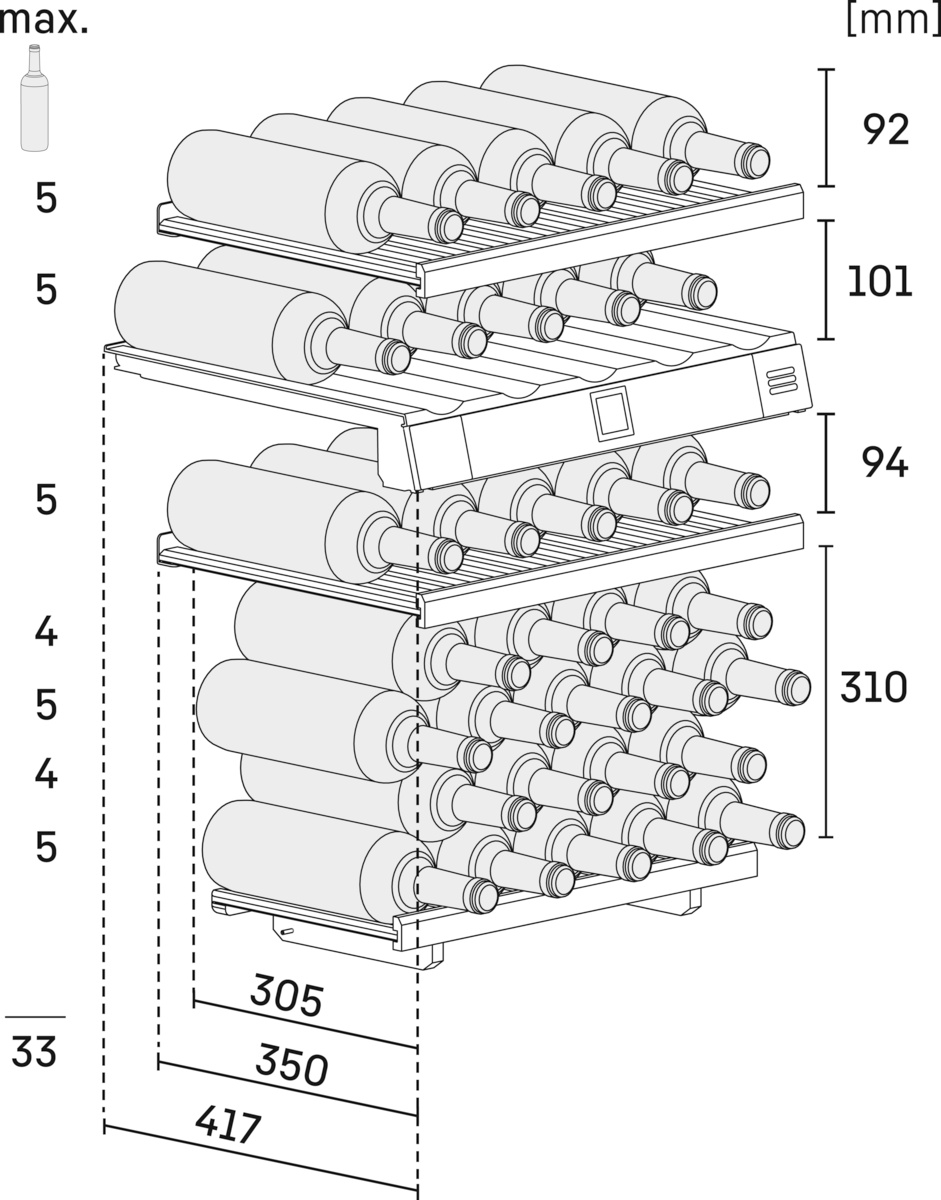 max.

[mm]

5
5
5
4
5
4
5

33

92
101
94
310

305
350
417